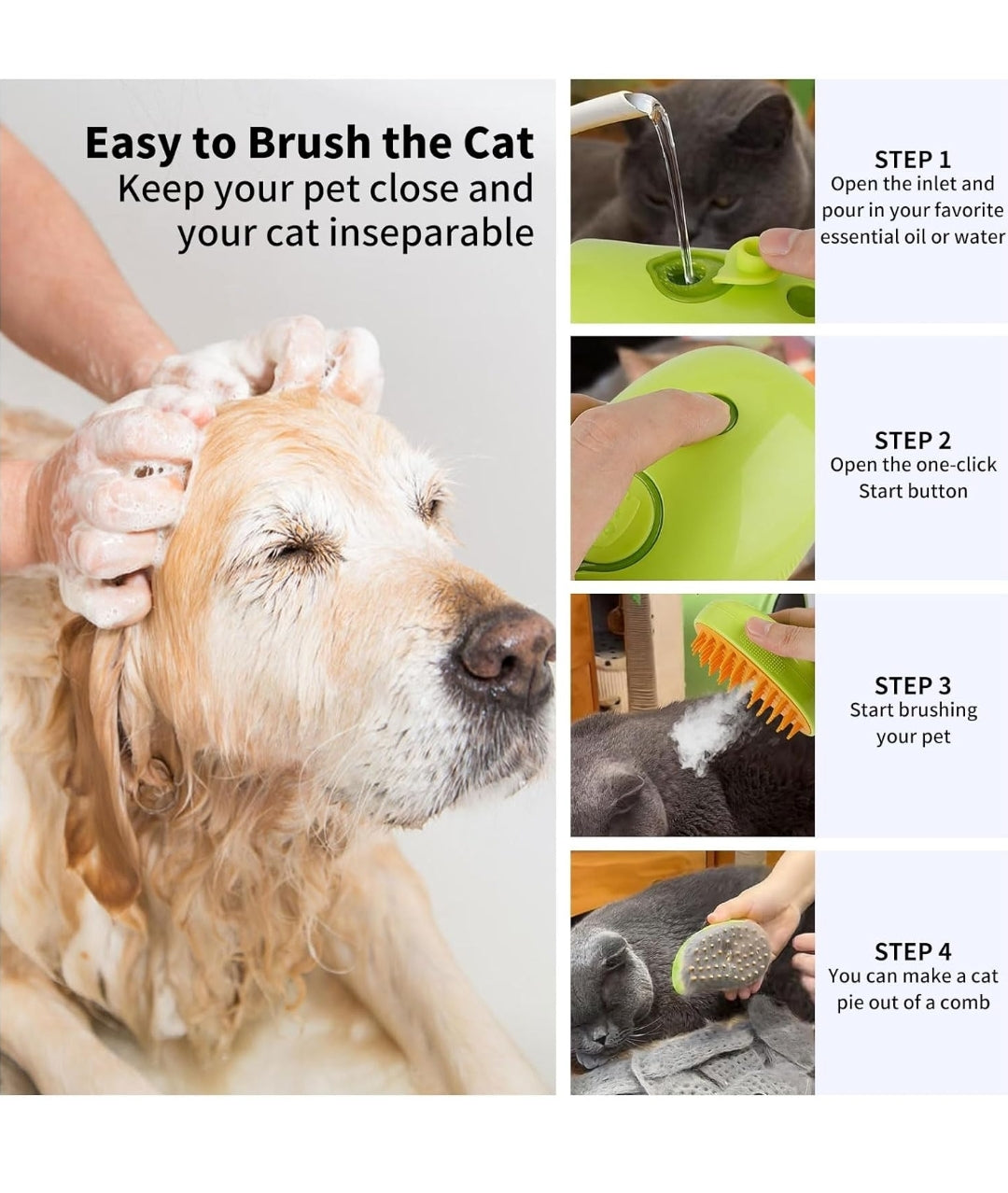 Easy to Brush the Cat
Keep your pet close and your cat inseparable

STEP 1
Open the inlet and pour in your favorite essential oil or water

STEP 2
Open the one-click Start button

STEP 3
Start brushing your pet

STEP 4
You can make a cat pie out of a comb